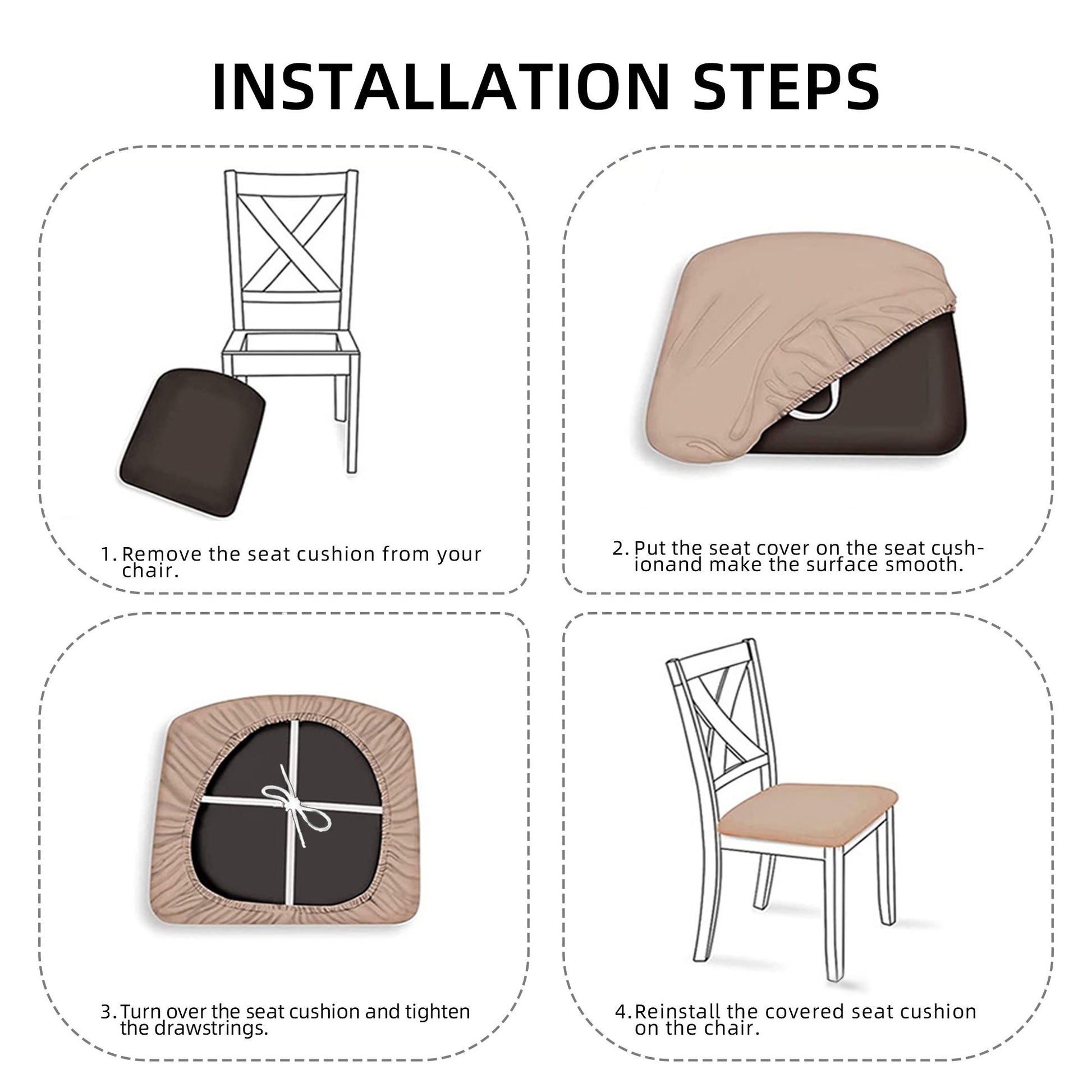 INSTALLATION STEPS

1. Remove the seat cushion from your chair.

2. Put the seat cover on the seat cushionand make the surface smooth.

3. Turn over the seat cushion and tighten the drawstrings.

4. Reinstall the covered seat cushion on the chair.